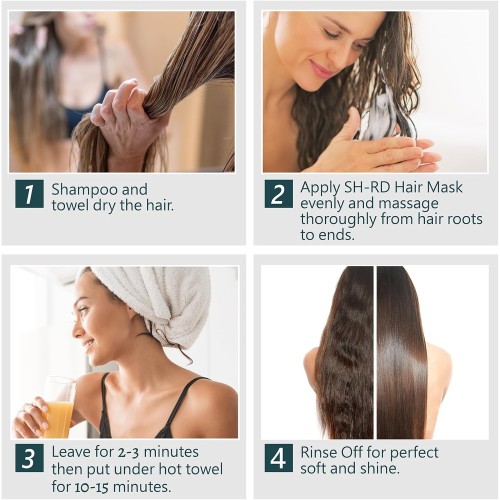 1 Shampoo and towel dry the hair.

2 Apply SH-RD Hair Mask evenly and massage thoroughly from hair roots to ends.

3 Leave for 2-3 minutes then put under hot towel for 10-15 minutes.

4 Rinse Off for perfect soft and shine.